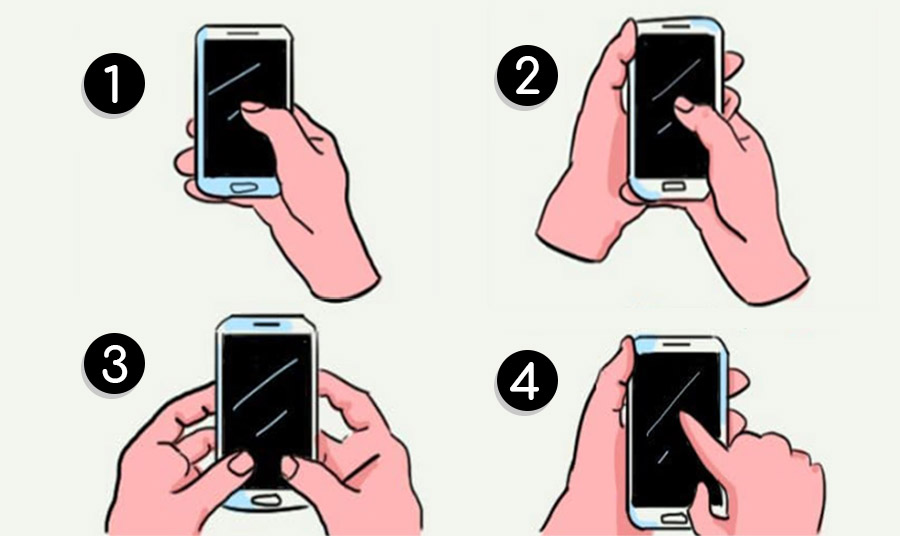 1

2

3

4